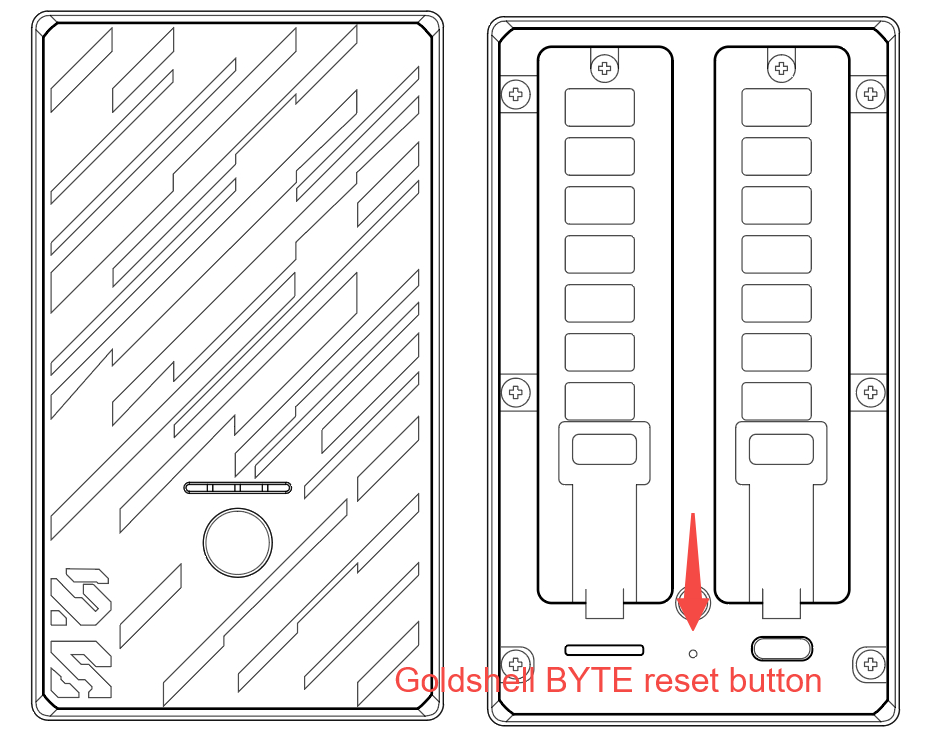 Goldshell BYTE reset button